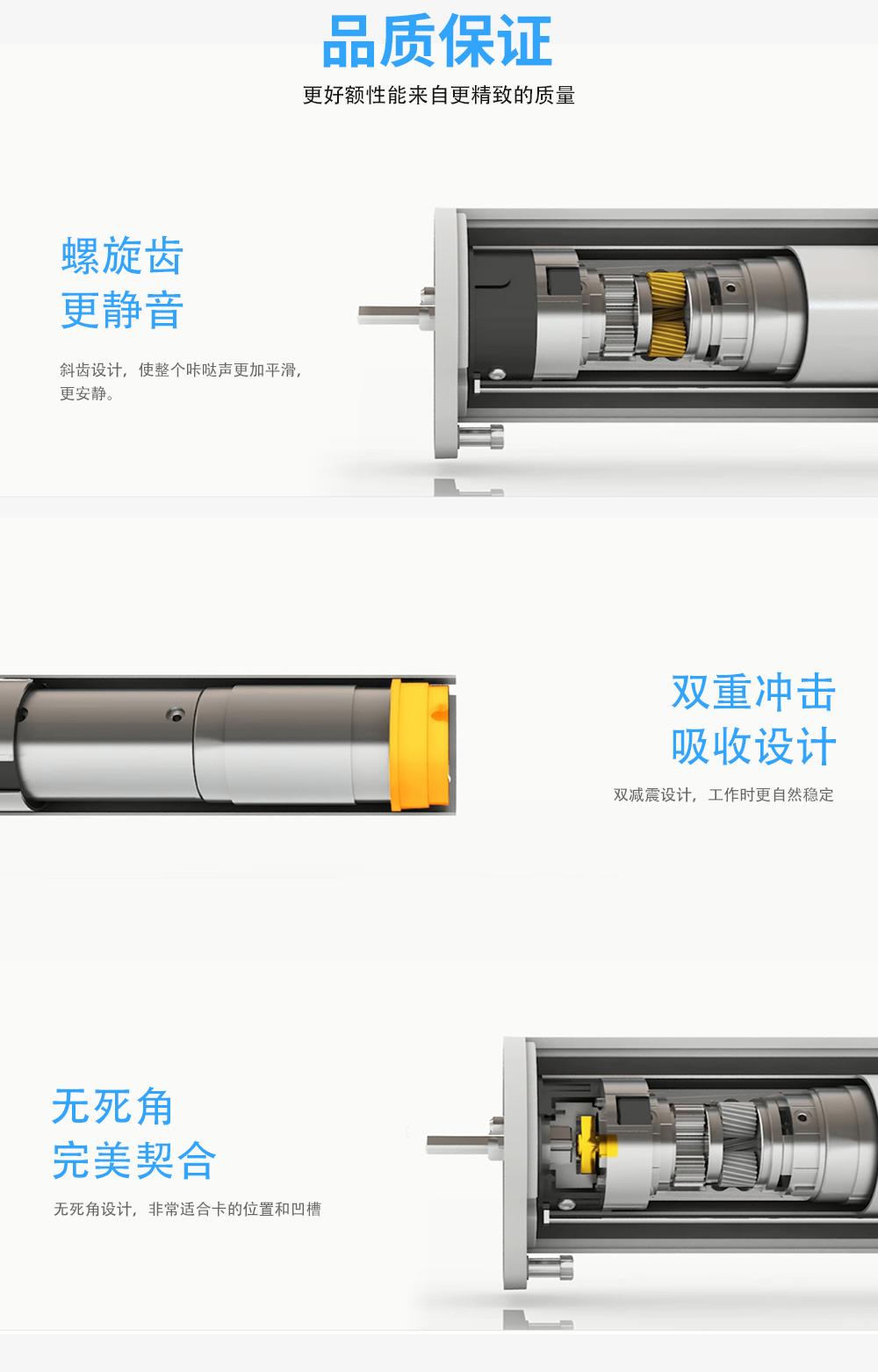 品质保证
更好额性能来自更精致的质量

螺旋齿
更静音

斜齿设计，使整个咔哒声更加平滑，更安静。

双重冲击
吸收设计

双减震设计，工作时更自然稳定

无死角
完美契合

无死角设计，非常适合卡的位置和凹槽