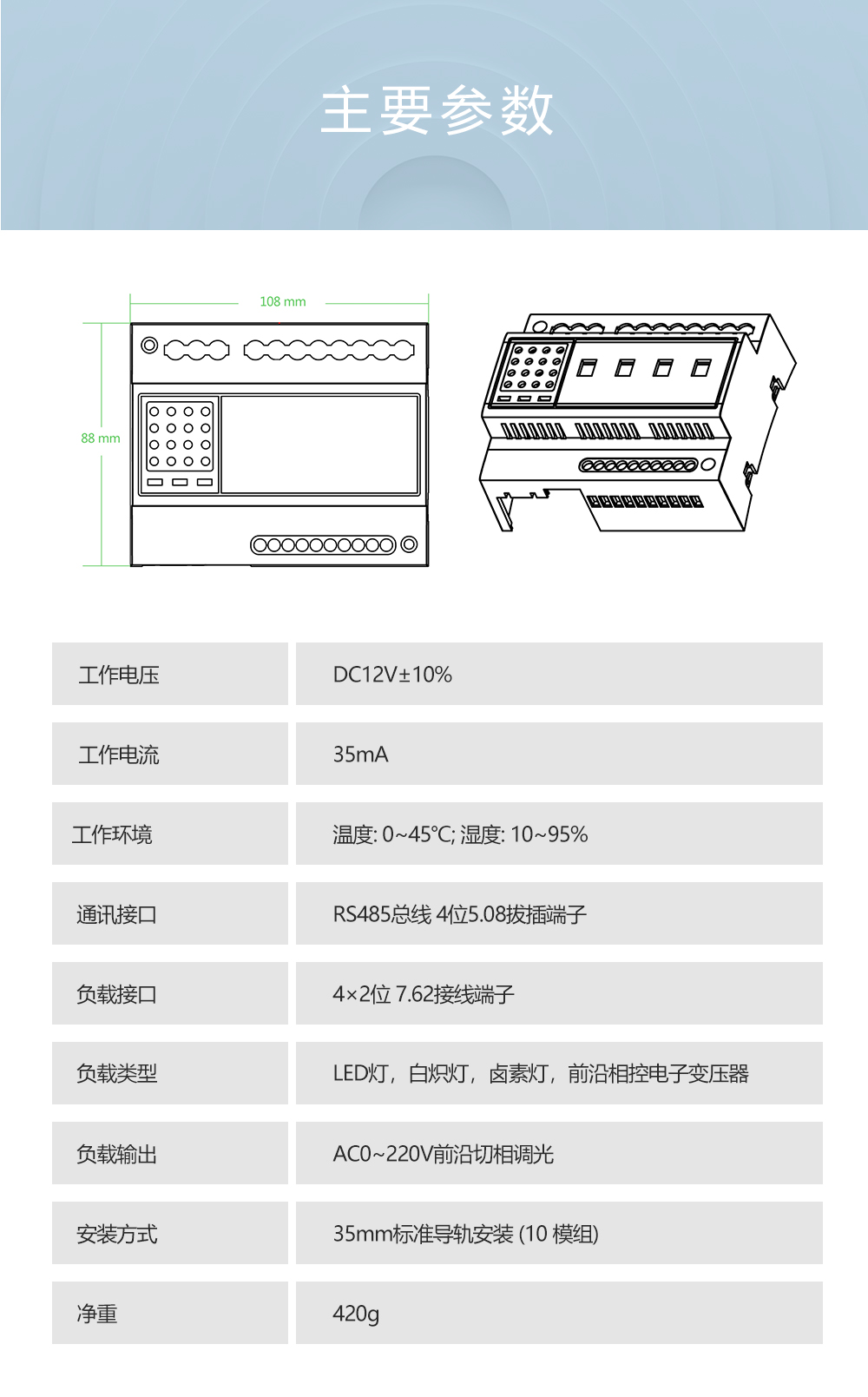 主要参数

108 mm

88 mm

| 工作电压 | DC12V±10% |
|---|---|
| 工作电流 | 35mA |
| 工作环境 | 温度: 0~45℃; 湿度: 10~95% |
| 通讯接口 | RS485总线 4位5.08拔插端子 |
| 负载接口 | 4×2位 7.62接线端子 |
| 负载类型 | LED灯，白炽灯，卤素灯，前沿相控电子变压器 |
| 负载输出 | AC0~220V前沿切相调光 |
| 安装方式 | 35mm标准导轨安装 (10 模组) |
| 净重 | 420g |